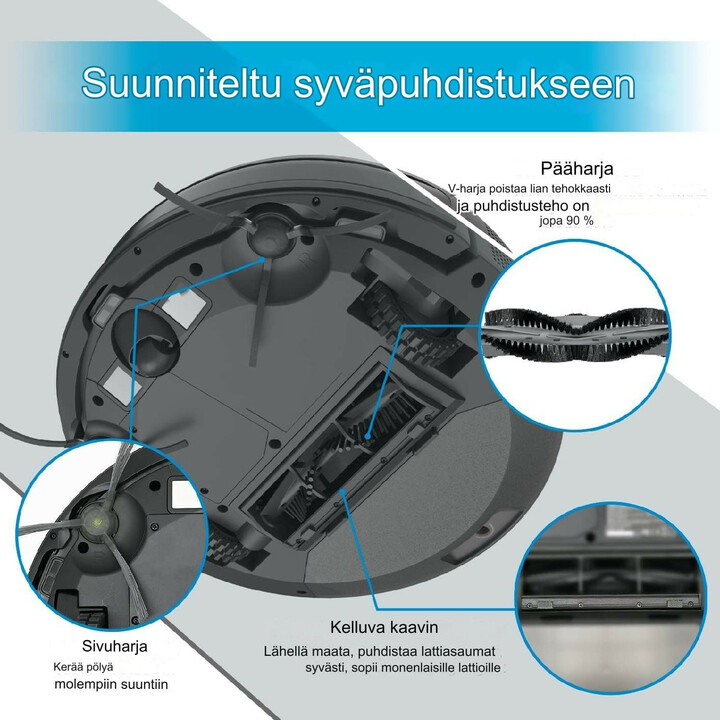 Suunniteltu syväpuhdistukseen

Pääharja

V-harja poistaa lian tehokkaasti ja puhdistusteho on jopa 90 %

Kelluva kaavin

Lähellä maata, puhdistaa lattiasaumat syvästi, sopii monenlaisille lattioille

Sivuharja

Kerää pölyä molempiin suuntiin