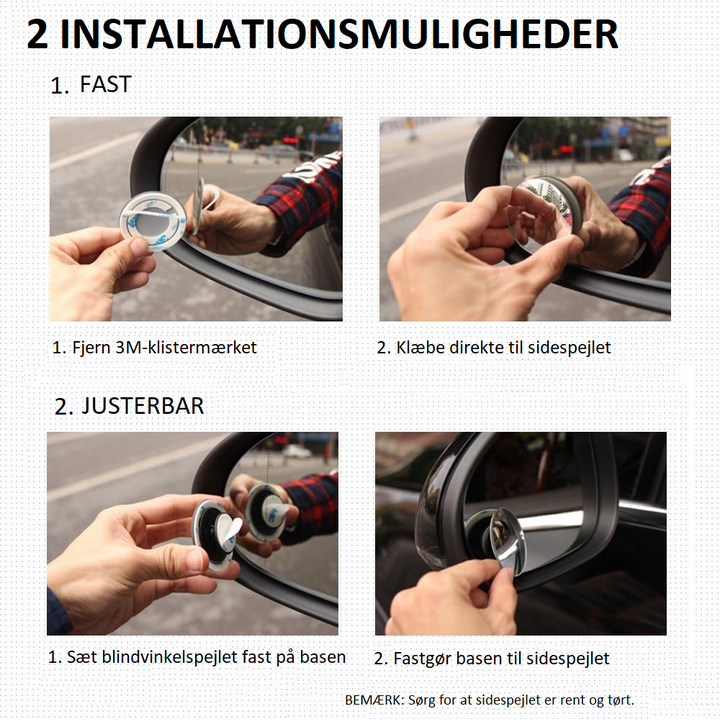 2 INSTALLATIONSMULIGHEDER

1. FAST

1. Fjern 3M-klistermærket

2. Klæbe direkte til sidespejlet

2. JUSTERBAR

1. Sæt blindvinkelspejlet fast på basen

2. Fastgør basen til sidespejlet

BEMÆRK: Sørg for at sidespejlet er rent og tørt.